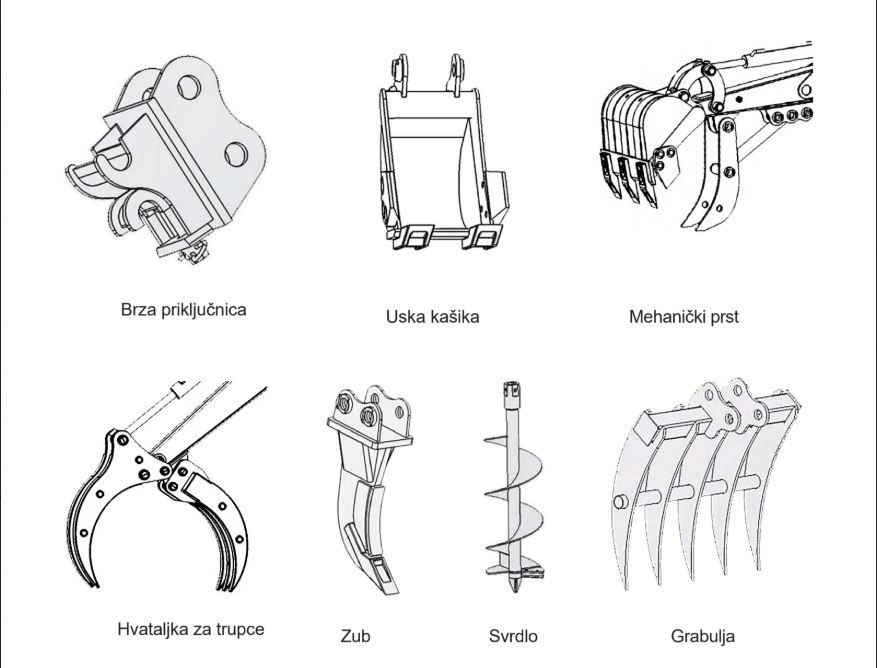 Brza priključnica

Uska kašika

Mehanički prst

Hvataljka za trupce

Zub

Svrdlo

Grabulja